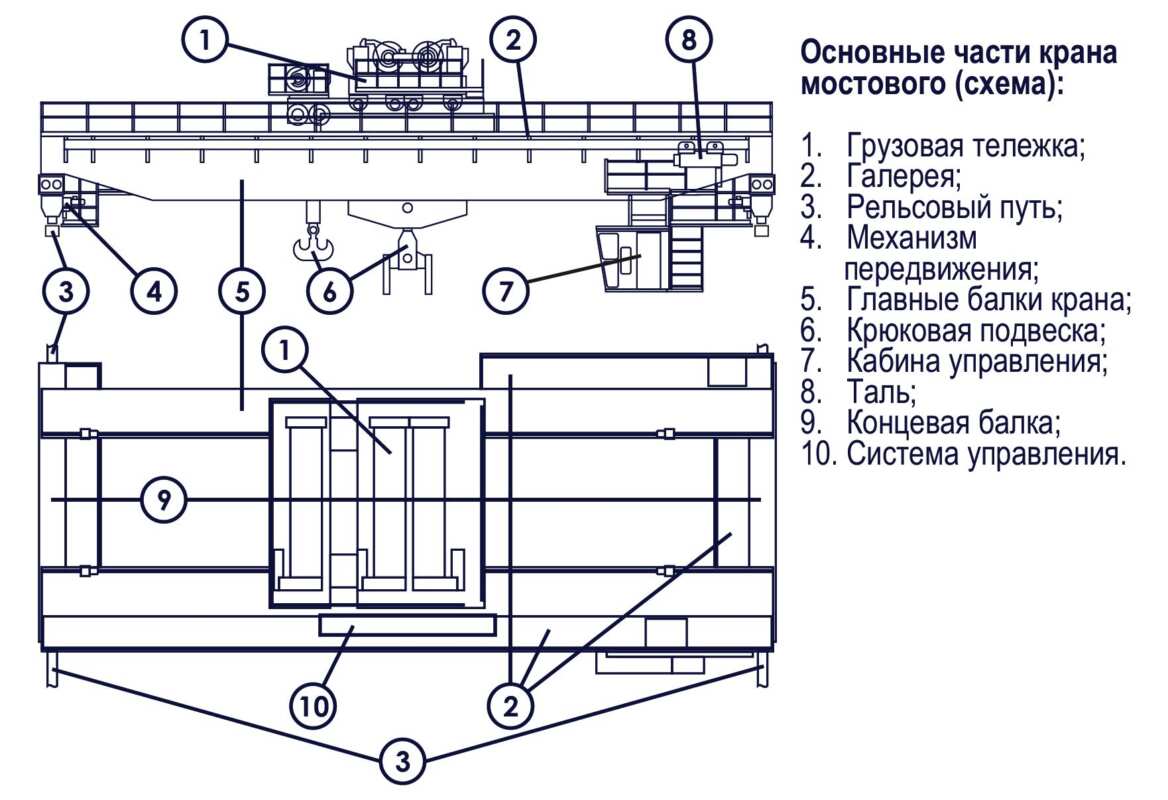 1
2
8
3
4
5
6
7
1
9
10
2
3

Основные части крана мостового (схема):

1. Грузовая тележка;
2. Галерея;
3. Рельсовый путь;
4. Механизм передвижения;
5. Главные балки крана;
6. Крюковая подвеска;
7. Кабина управления;
8. Таль;
9. Концевая балка;
10. Система управления.