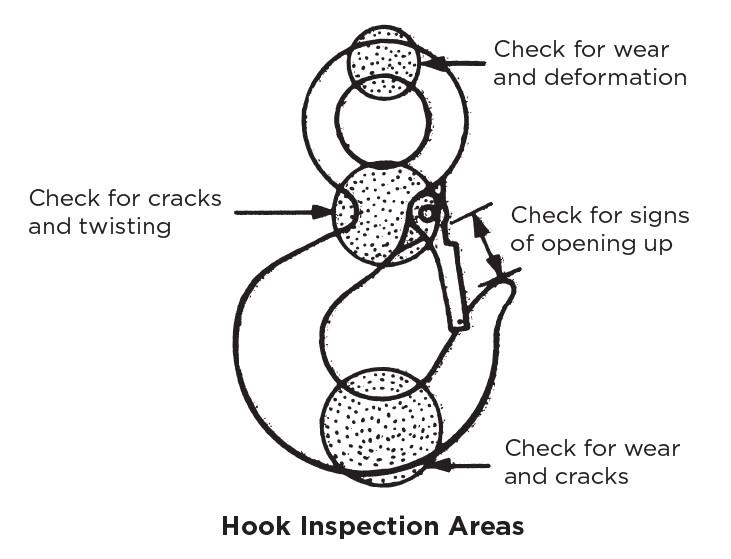 Check for wear and deformation

Check for cracks and twisting

Check for signs of opening up

Check for wear and cracks

Hook Inspection Areas