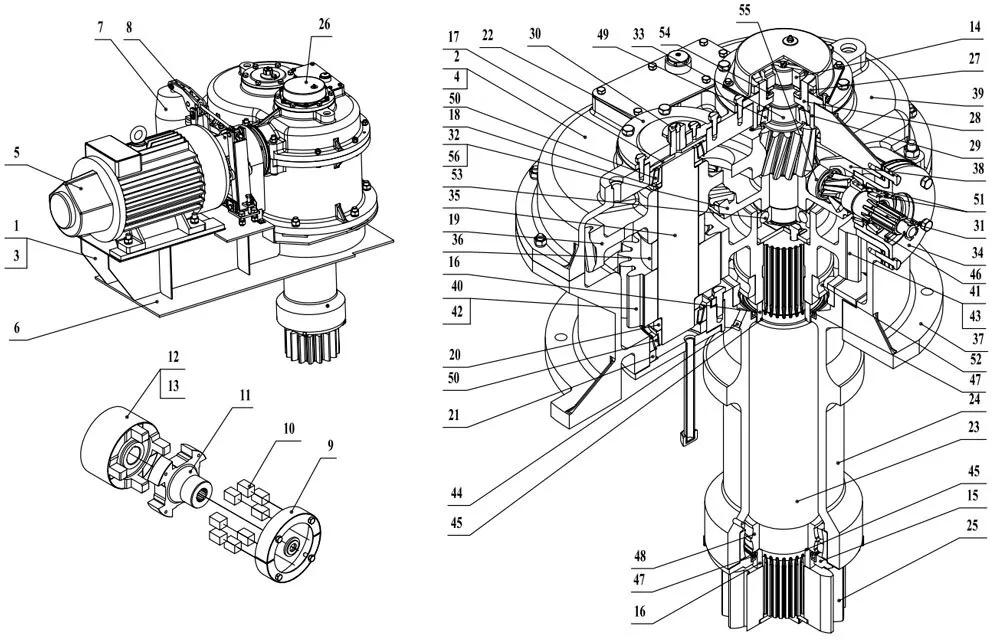 7 8 26 5 1 3 6 12 13 11 10 9

17 22 30 49 33 54 55 14 2 4 50 18 32 56 53 35 19 36 16 40 42 20 50 21 44 45 27 39 28 29 38 51 31 34 46 41 43 37 52 47 24 23 45 15 25 48 47 16