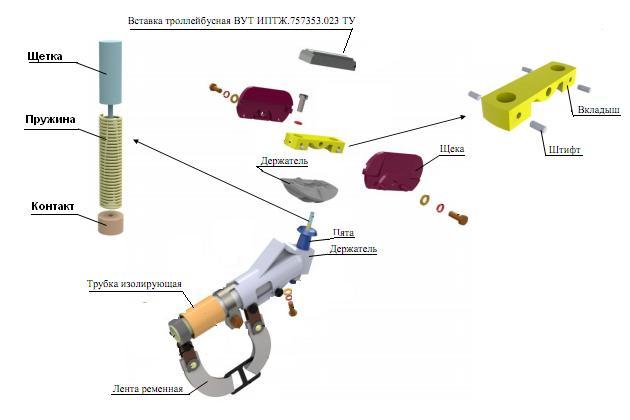 Вставка троллейбусная ВУТ ИПТЖ.757353.023 ТУ

Щетка

Пружина

Контакт

Вкладыш

Штифт

Щека

Держатель

Пята

Держатель

Трубка изолирующая

Лента ременная